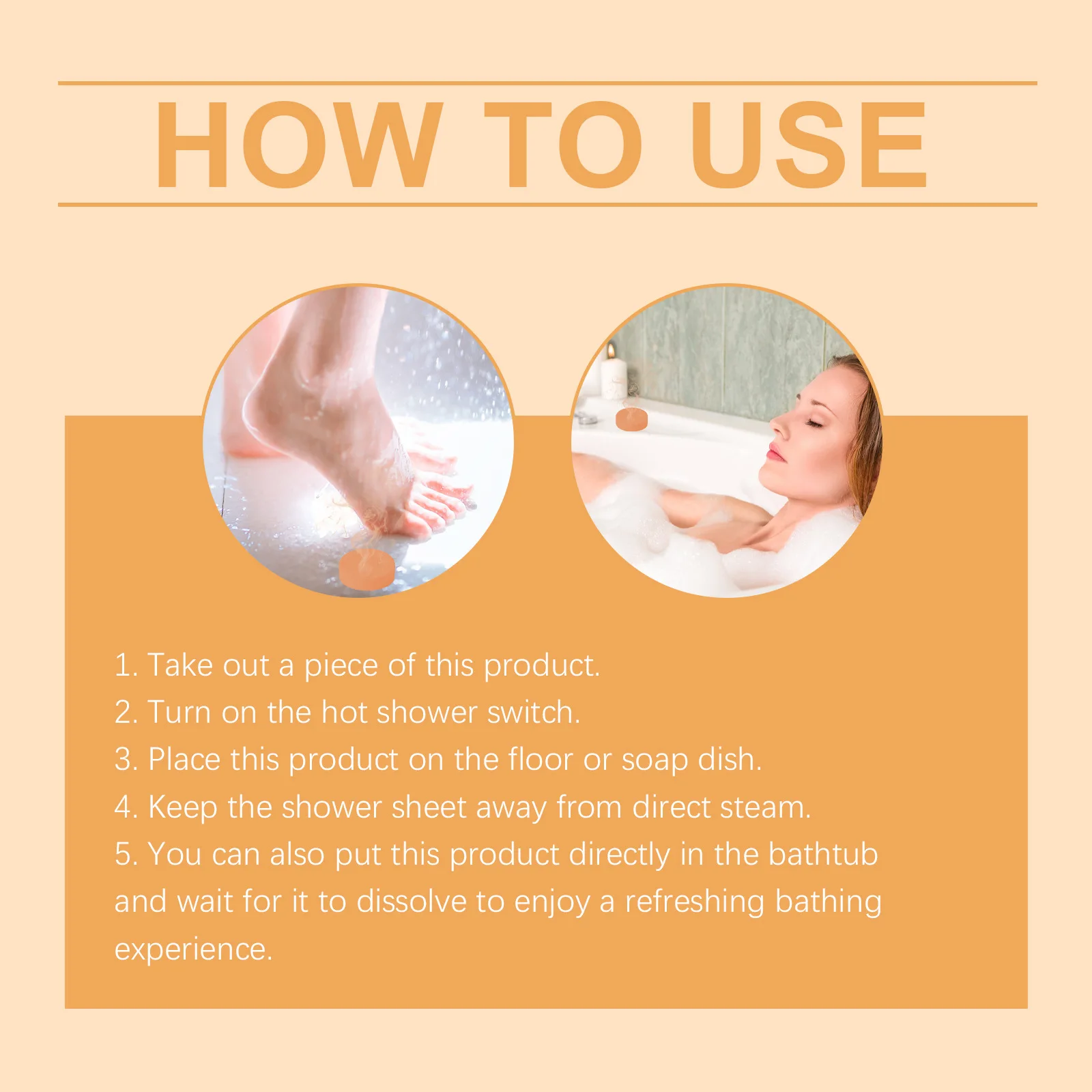 HOW TO USE

1. Take out a piece of this product.
2. Turn on the hot shower switch.
3. Place this product on the floor or soap dish.
4. Keep the shower sheet away from direct steam.
5. You can also put this product directly in the bathtub and wait for it to dissolve to enjoy a refreshing bathing experience.