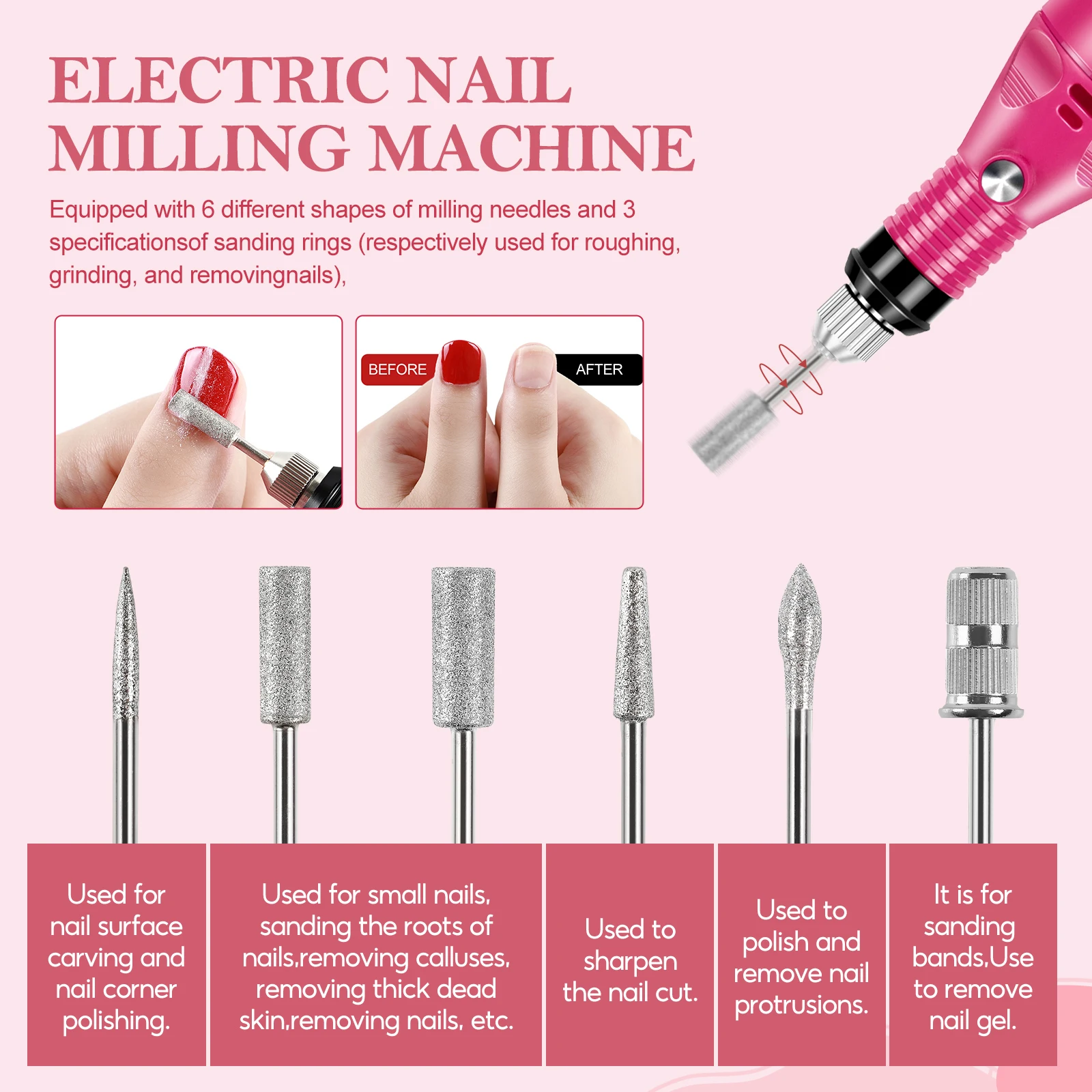 ELECTRIC NAIL MILLING MACHINE

Equipped with 6 different shapes of milling needles and 3 specificationsof sanding rings (respectively used for roughing, grinding, and removingnails),

BEFORE

AFTER

Used for nail surface carving and nail corner polishing.

Used for small nails, sanding the roots of nails,removing calluses, removing thick dead skin,removing nails, etc.

Used to sharpen the nail cut.

Used to polish and remove nail protrusions.

It is for sanding bands.Use to remove nail gel.