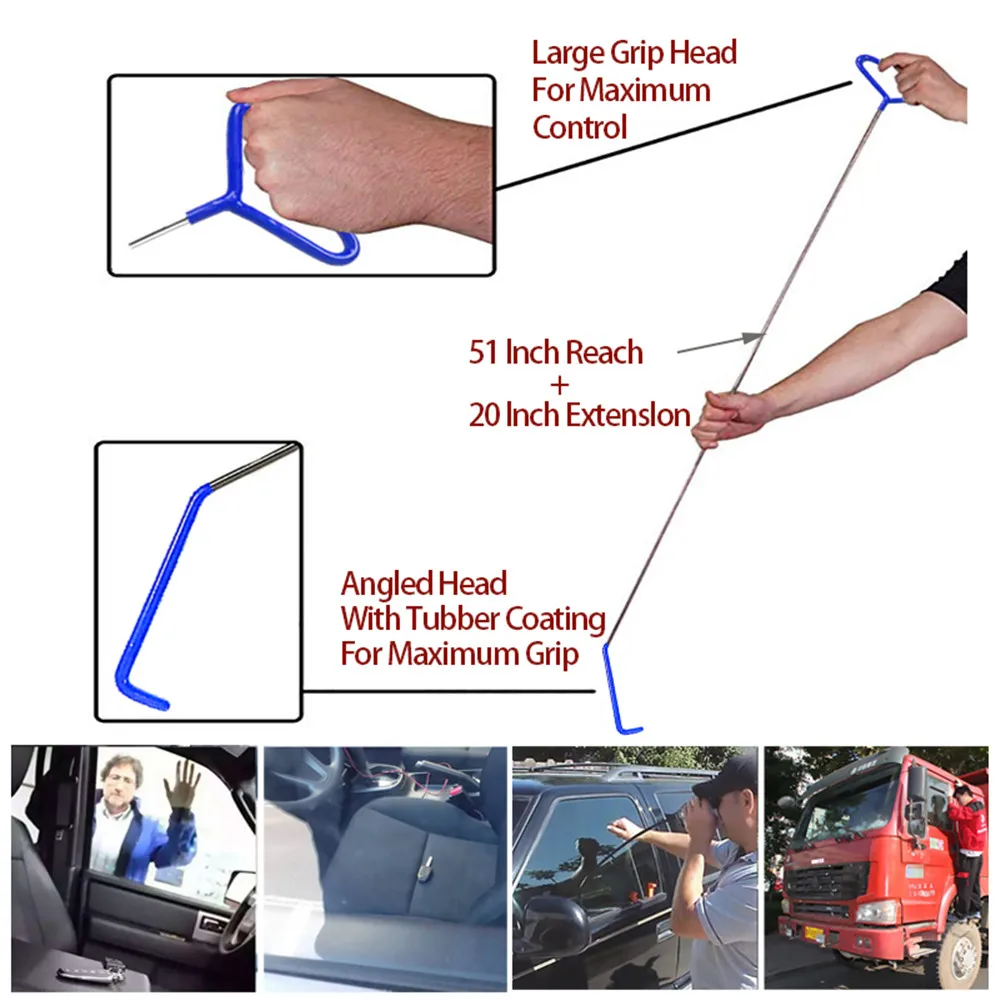 Large Grip Head
For Maximum
Control

51 Inch Reach
+
20 Inch Extenslon

Angled Head
With Tubber Coating
For Maximum Grip