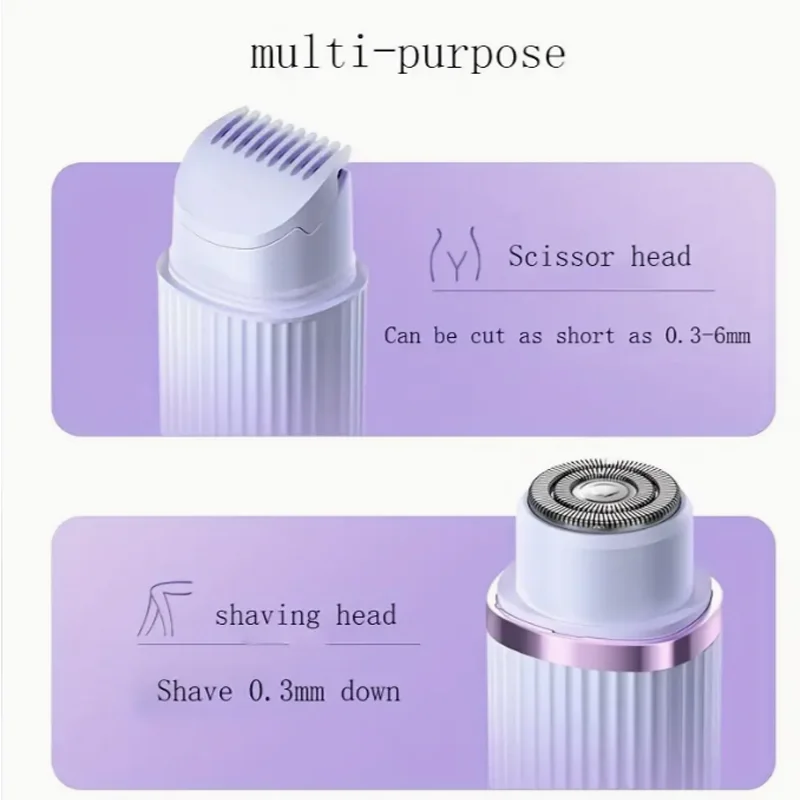 multi-purpose

Scissor head

Can be cut as short as 0.3-6mm

shaving head

Shave 0.3mm down