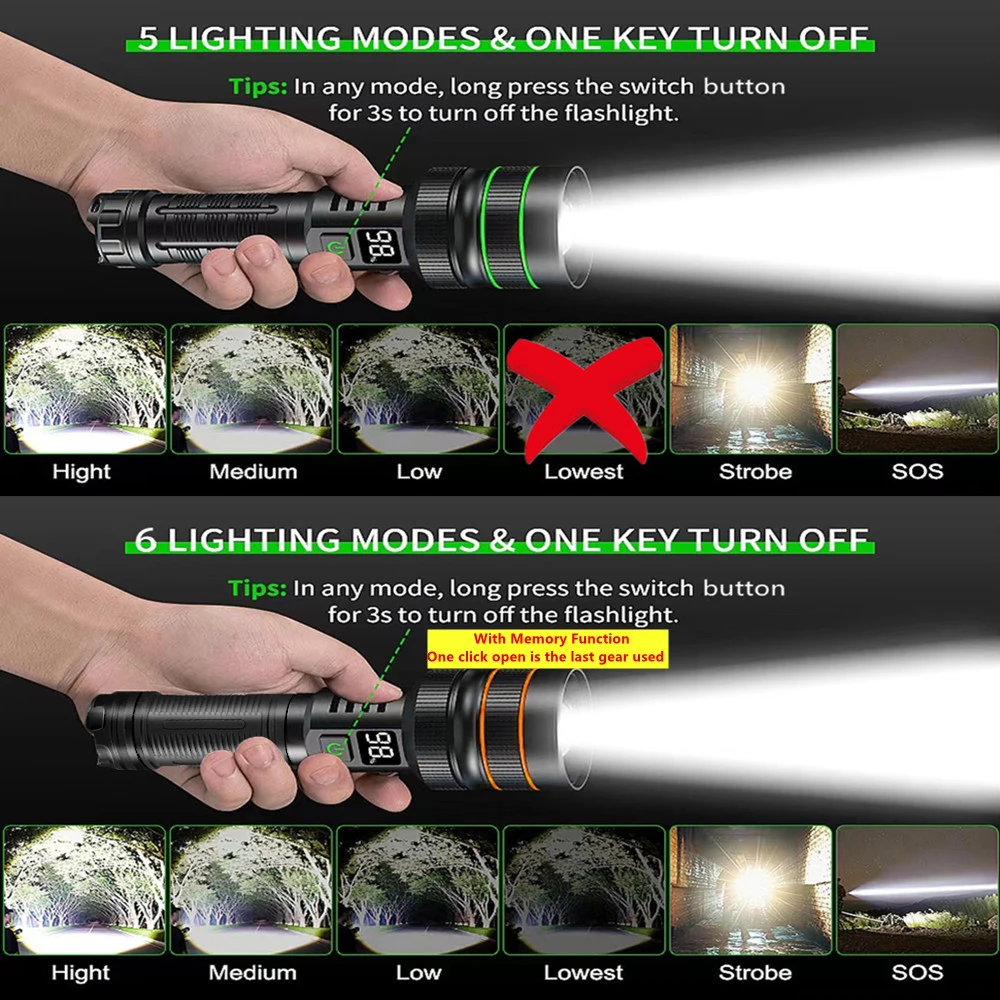 5 LIGHTING MODES & ONE KEY TURN OFF

Tips: In any mode, long press the switch button for 3s to turn off the flashlight.

88

Hight Medium Low Lowest Strobe SOS

6 LIGHTING MODES & ONE KEY TURN OFF

Tips: In any mode, long press the switch button for 3s to turn off the flashlight.

With Memory Function
One click open is the last gear used

88

Hight Medium Low Lowest Strobe SOS