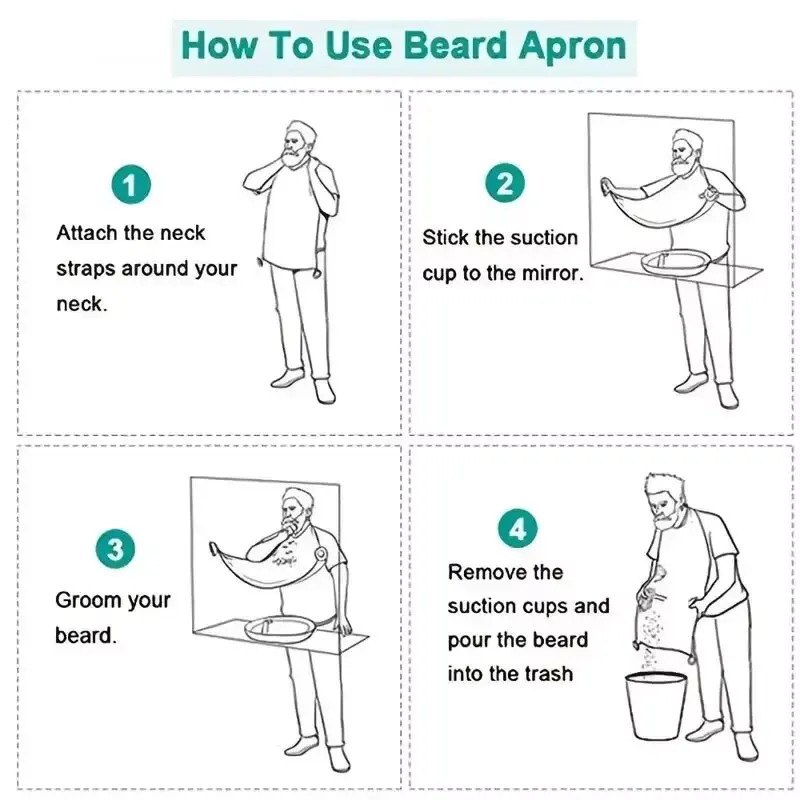 How To Use Beard Apron

1

Attach the neck straps around your neck.

2

Stick the suction cup to the mirror.

3

Groom your beard.

4

Remove the suction cups and pour the beard into the trash