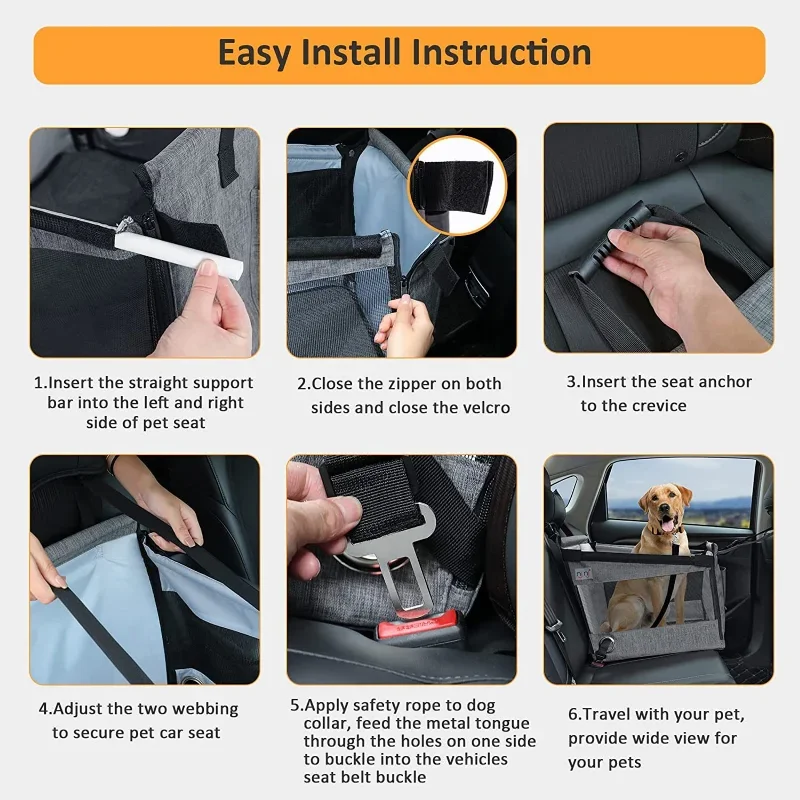 Easy Install Instruction

1.Insert the straight support bar into the left and right side of pet seat

2.Close the zipper on both sides and close the velcro

3.Insert the seat anchor to the crevice

4.Adjust the two webbing to secure pet car seat

5.Apply safety rope to dog collar, feed the metal tongue through the holes on one side to buckle into the vehicles seat belt buckle

6.Travel with your pet, provide wide view for your pets