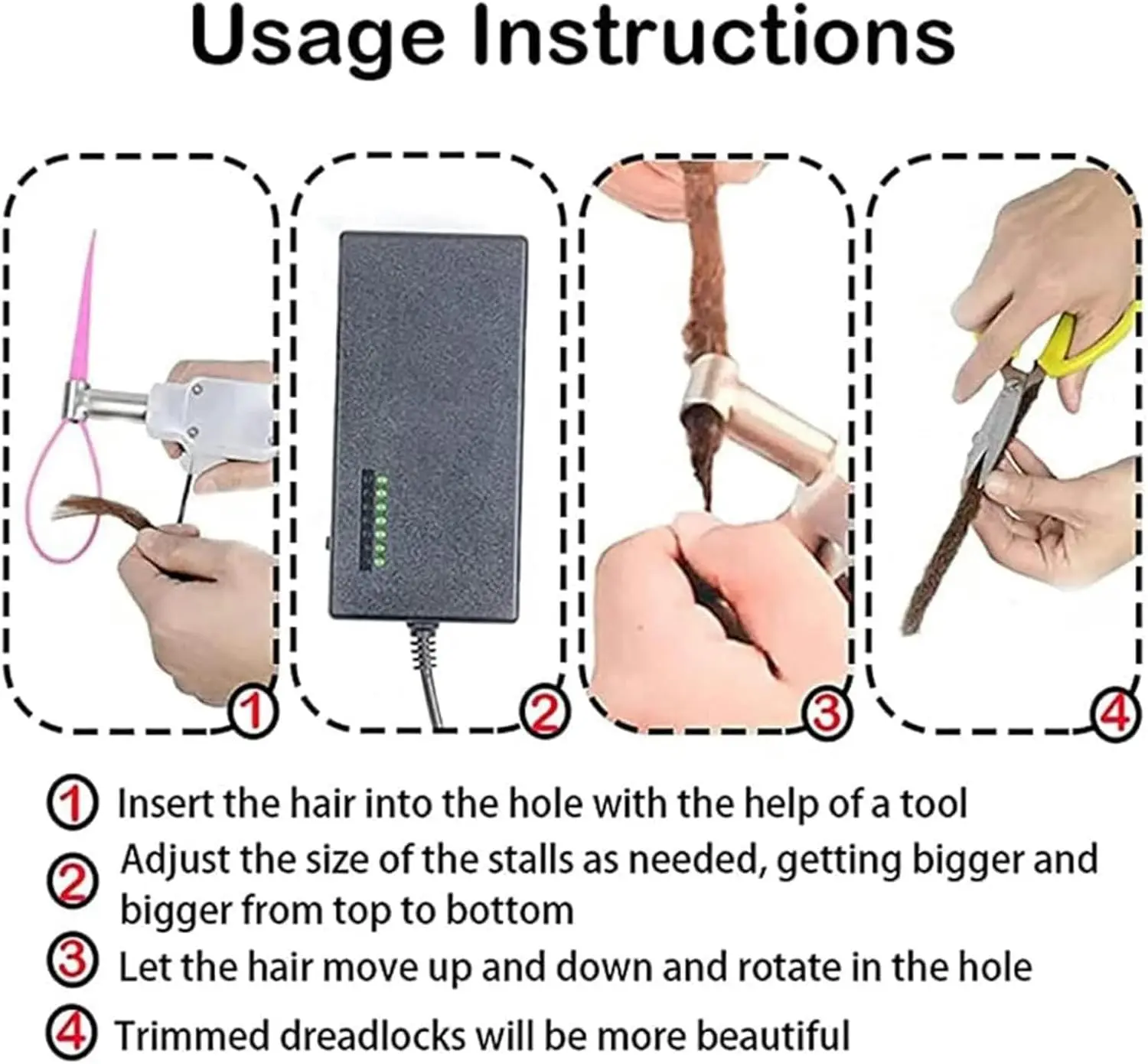 Usage Instructions

1

2

3

4

1 Insert the hair into the hole with the help of a tool

2 Adjust the size of the stalls as needed, getting bigger and bigger from top to bottom

3 Let the hair move up and down and rotate in the hole

4 Trimmed dreadlocks will be more beautiful